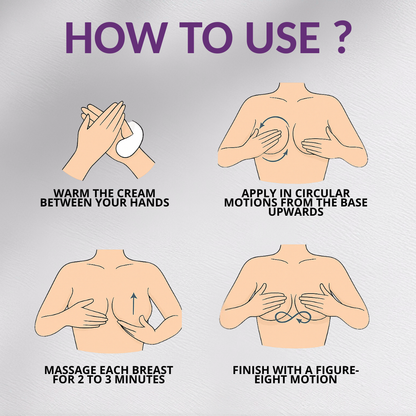 HOW TO USE ?

WARM THE CREAM BETWEEN YOUR HANDS

APPLY IN CIRCULAR MOTIONS FROM THE BASE UPWARDS

MASSAGE EACH BREAST FOR 2 TO 3 MINUTES

FINISH WITH A FIGURE-EIGHT MOTION