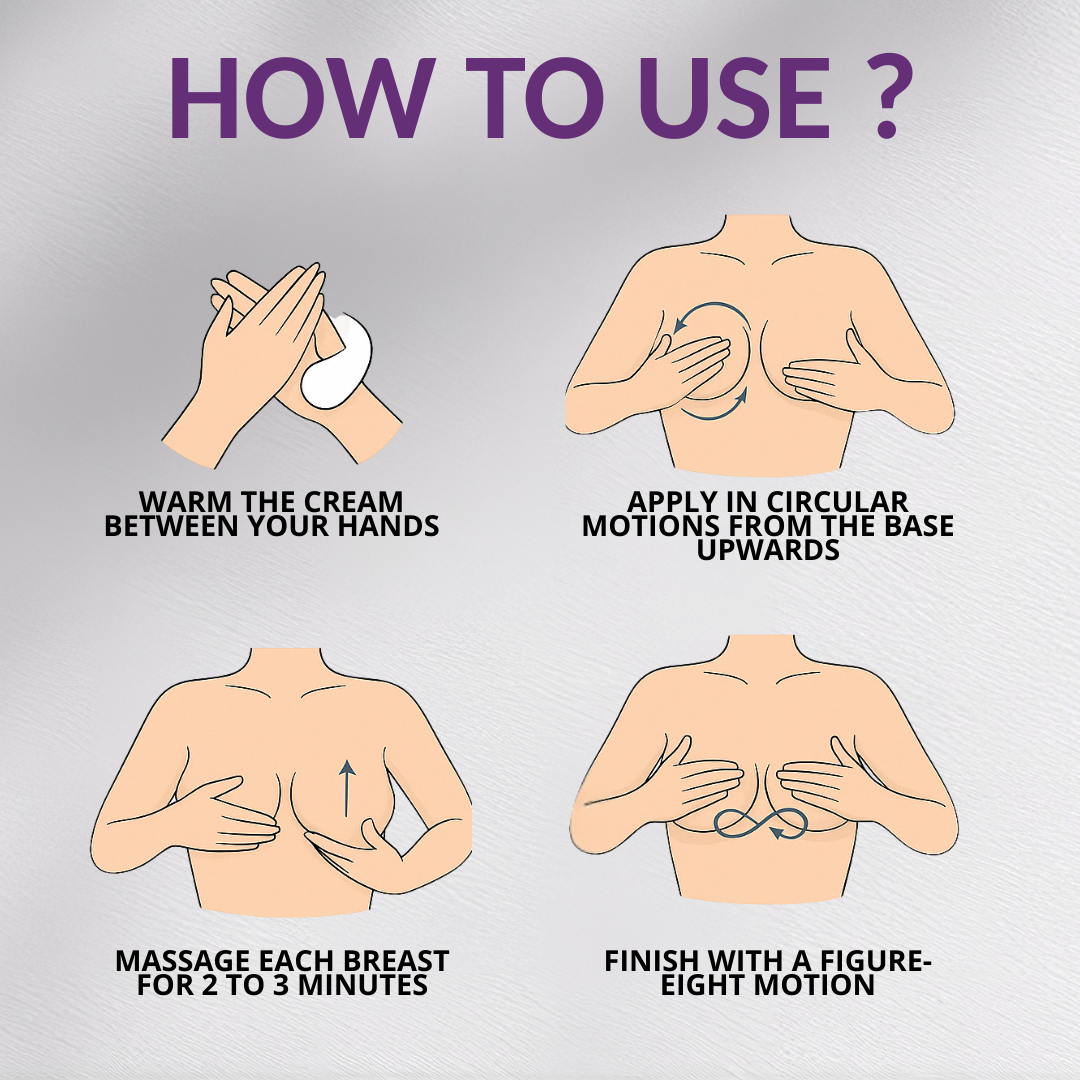 HOW TO USE ?

WARM THE CREAM BETWEEN YOUR HANDS

APPLY IN CIRCULAR MOTIONS FROM THE BASE UPWARDS

MASSAGE EACH BREAST FOR 2 TO 3 MINUTES

FINISH WITH A FIGURE-EIGHT MOTION